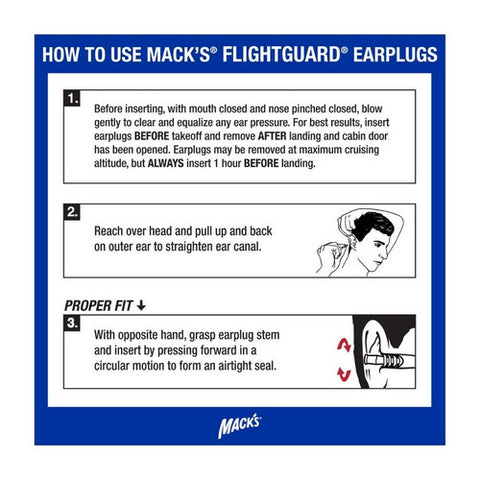 HOW TO USE MACK'S® FLIGHTGUARD® EARPLUGS

1.
Before inserting, with mouth closed and nose pinched closed, blow gently to clear and equalize any ear pressure. For best results, insert earplugs BEFORE takeoff and remove AFTER landing and cabin door has been opened. Earplugs may be removed at maximum cruising altitude, but ALWAYS insert 1 hour BEFORE landing.

2.
Reach over head and pull up and back on outer ear to straighten ear canal.

PROPER FIT ↓

3.
With opposite hand, grasp earplug stem and insert by pressing forward in a circular motion to form an airtight seal.

MACK'S®